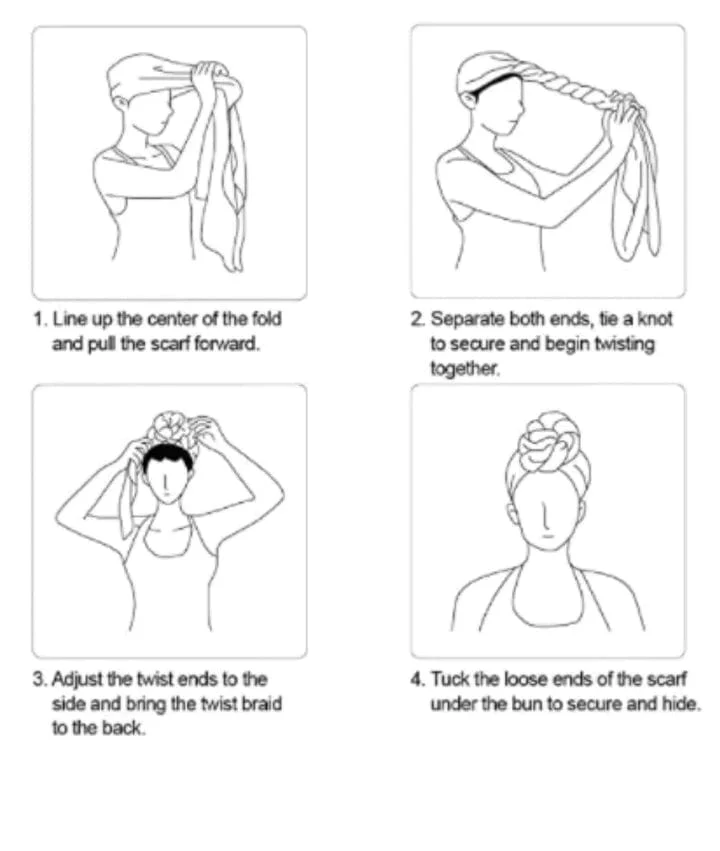 1. Line up the center of the fold and pull the scarf forward.

2. Separate both ends, tie a knot to secure and begin twisting together.

3. Adjust the twist ends to the side and bring the twist braid to the back.

4. Tuck the loose ends of the scarf under the bun to secure and hide.